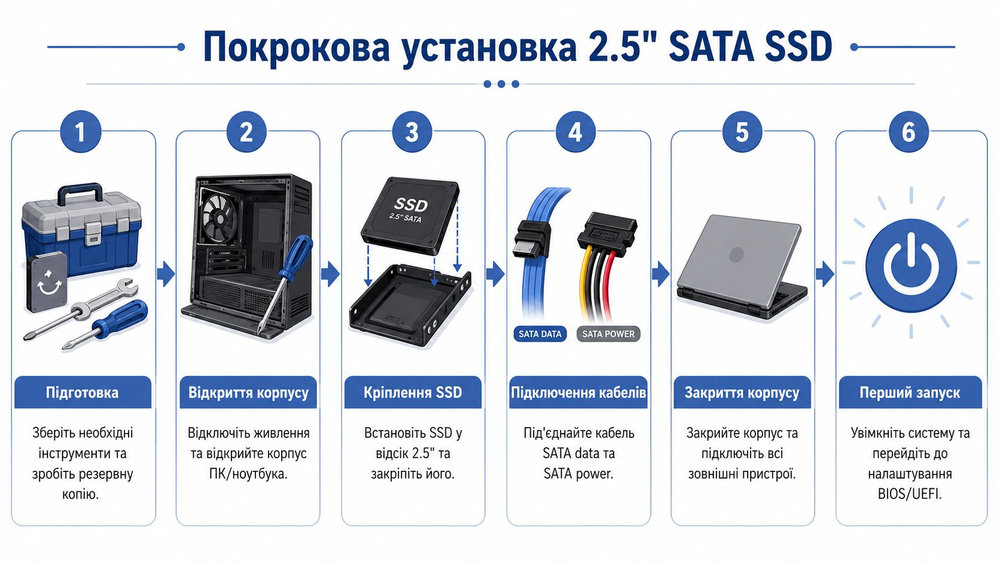 Покрокова установка 2.5" SATA SSD

1
Підготовка
Зберіть необхідні інструменти та зробіть резервну копію.

2
Відкриття корпусу
Відключіть живлення та відкрийте корпус ПК/ноутбука.

3
SSD
2.5" SATA
Кріплення SSD
Встановіть SSD у відсік 2.5" та закріпіть його.

4
SATA DATA
SATA POWER
Підключення кабелів
Під'єднайте кабель SATA data та SATA power.

5
Закриття корпусу
Закрийте корпус та підключіть всі зовнішні пристрої.

6
Перший запуск
Увімкніть систему та перейдіть до налаштування BIOS/UEFI.